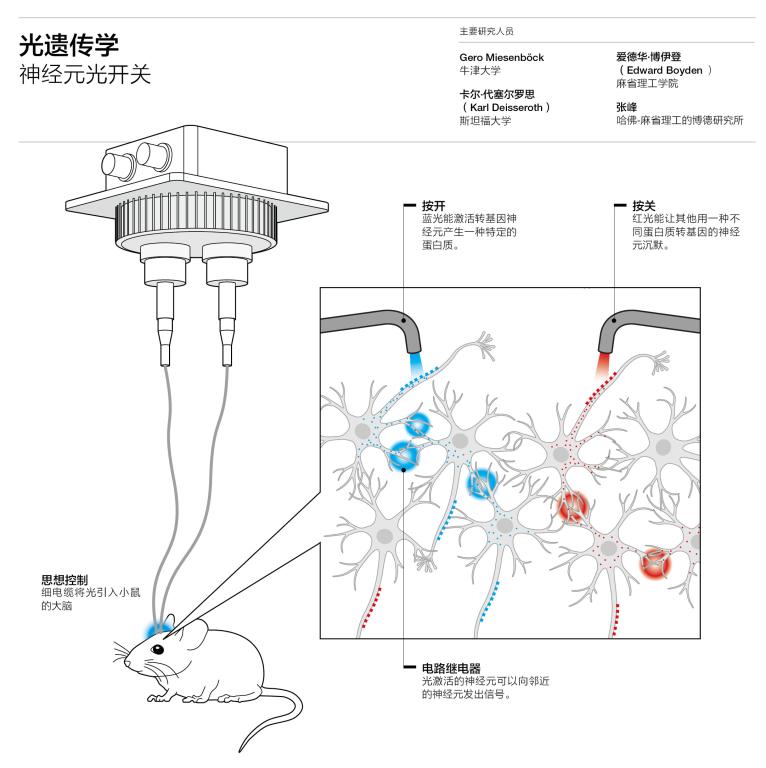 光遗传学
神经元光开关

主要研究人员

Gero Miesenböck
牛津大学

卡尔·代塞尔罗思
（ Karl Deisseroth ）
斯坦福大学

爱德华·博伊登
（ Edward Boyden ）
麻省理工学院

张峰
哈佛-麻省理工的博德研究所

按开
蓝光能激活转基因神经元产生一种特定的蛋白质。

按关
红光能让其他用一种不同蛋白质转基因的神经元沉默。

思想控制
细电缆将光引入小鼠的大脑

电路继电器
光激活的神经元可以向邻近的神经元发出信号。